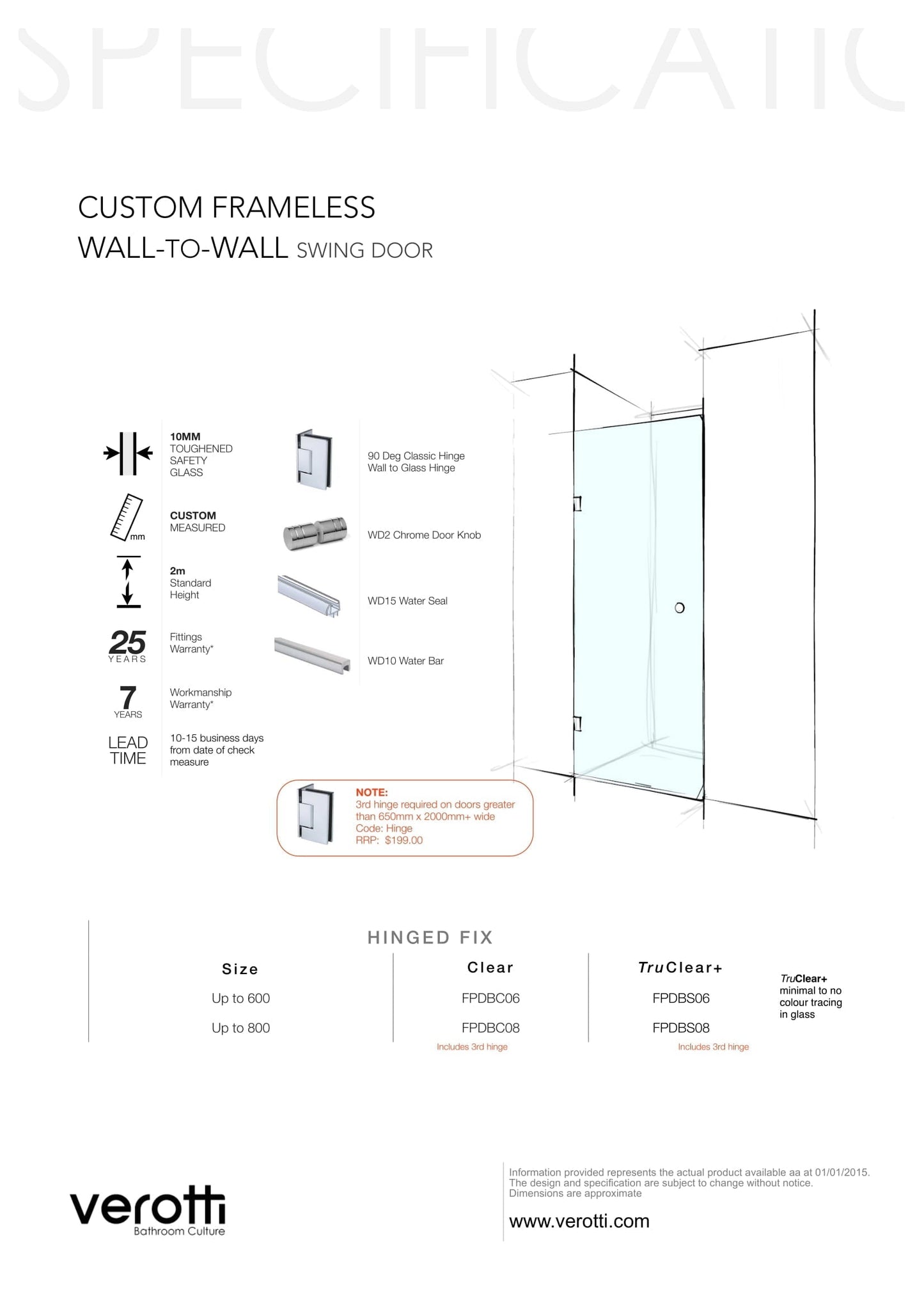 SPECIFICATIO

CUSTOM FRAMELESS
WALL-TO-WALL SWING DOOR

10MM TOUGHENED SAFETY GLASS

mm

CUSTOM MEASURED

2m Standard Height

25 YEARS Fittings Warranty*

7 YEARS Workmanship Warranty*

LEAD TIME 10-15 business days from date of check measure

90 Deg Classic Hinge
Wall to Glass Hinge

WD2 Chrome Door Knob

WD15 Water Seal

WD10 Water Bar

NOTE:
3rd hinge required on doors greater than 650mm x 2000mm+ wide
Code: Hinge
RRP: $199.00

HINGED FIX

| Size | Clear | TruClear+ |
|---|---|---|
| Up to 600 | FPDBC06 | FPDBS06 |
| Up to 800 | FPDBC08 | FPDBS08 |
| | Includes 3rd hinge | Includes 3rd hinge |

TruClear+ minimal to no colour tracing in glass

verotti
Bathroom Culture

Information provided represents the actual product available aa at 01/01/2015.
The design and specification are subject to change without notice.
Dimensions are approximate

www.verotti.com